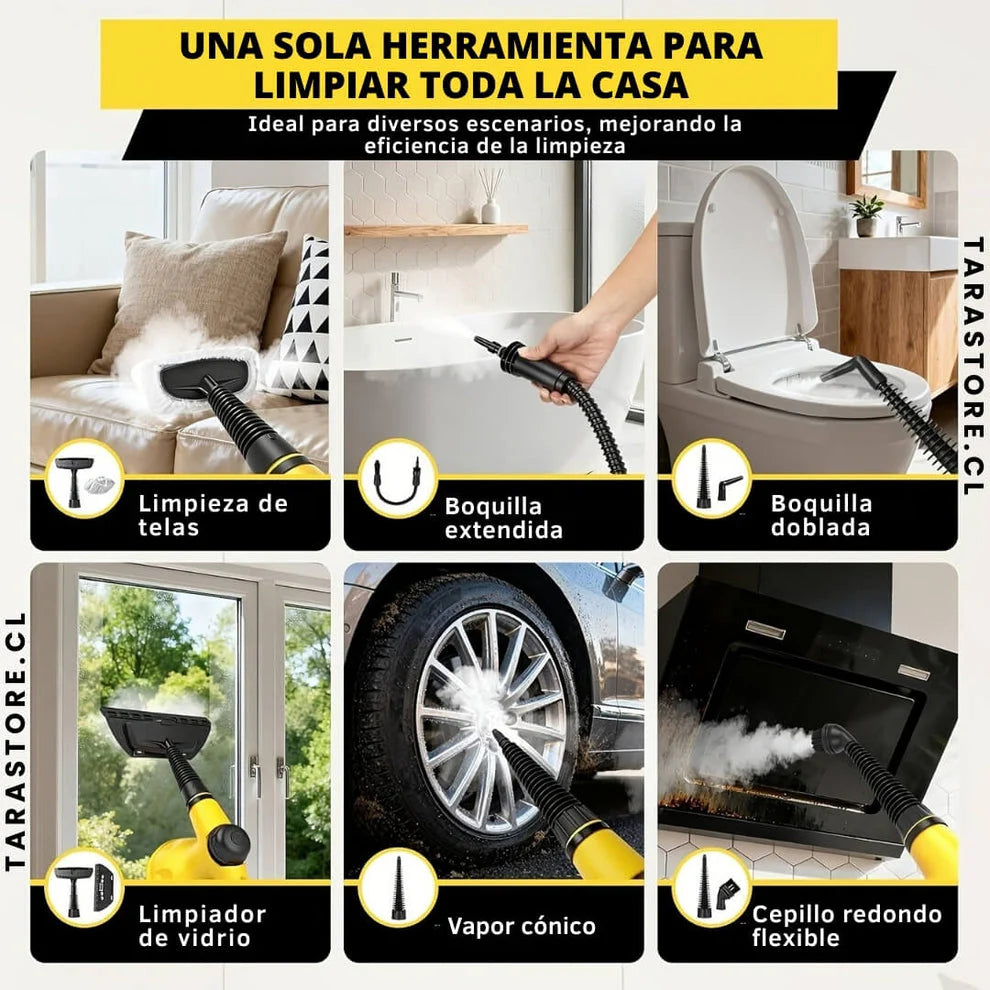 UNA SOLA HERRAMIENTA PARA LIMPIAR TODA LA CASA

Ideal para diversos escenarios, mejorando la eficiencia de la limpieza

TARASTORE.CL

Limpieza de telas

Boquilla extendida

Boquilla doblada

TARASTORE.CL

Limpiador de vidrio

Vapor cónico

Cepillo redondo flexible