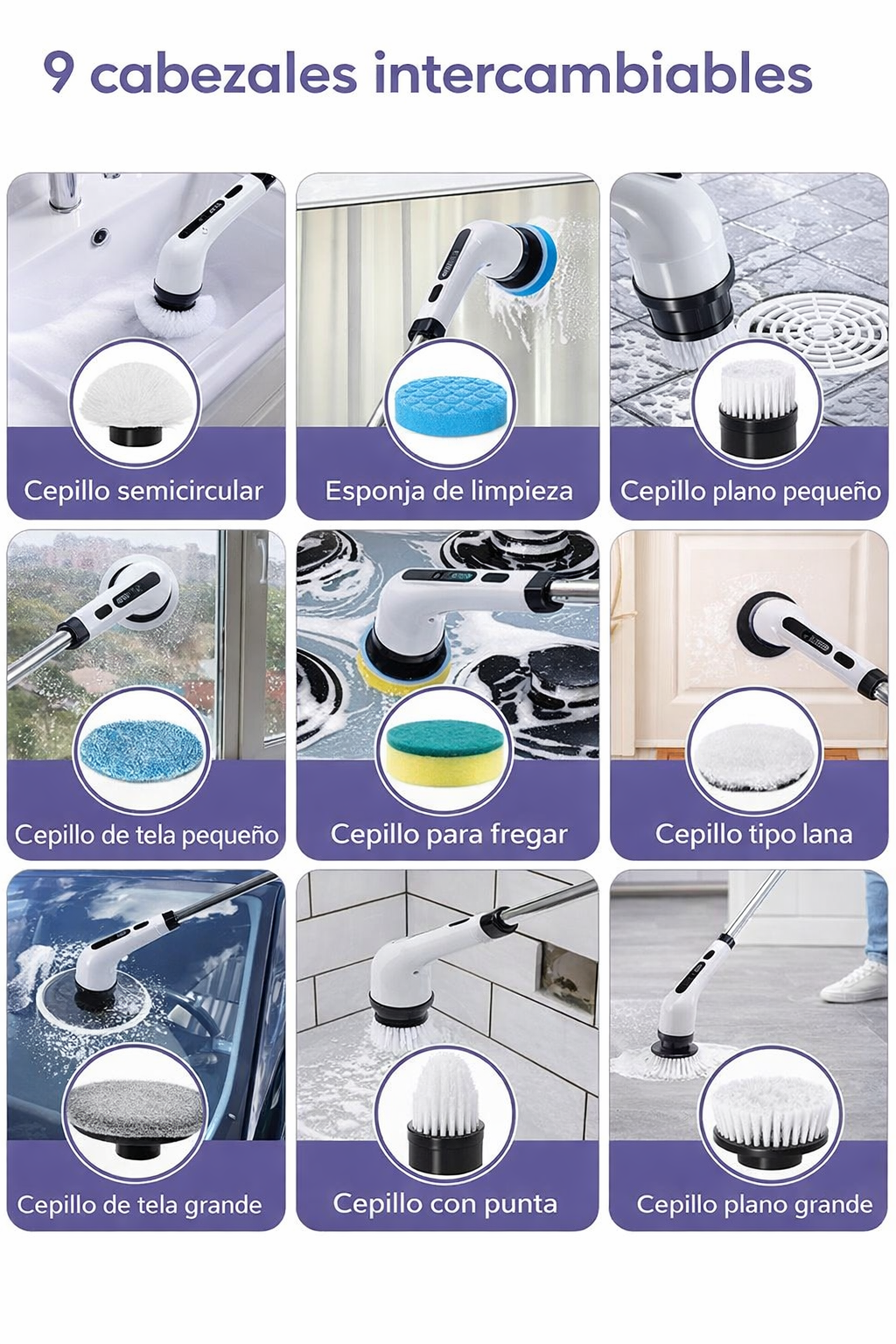 9 cabezales intercambiables

Cepillo semicircular

Esponja de limpieza

Cepillo plano pequeño

Cepillo de tela pequeño

Cepillo para fregar

Cepillo tipo lana

Cepillo de tela grande

Cepillo con punta

Cepillo plano grande