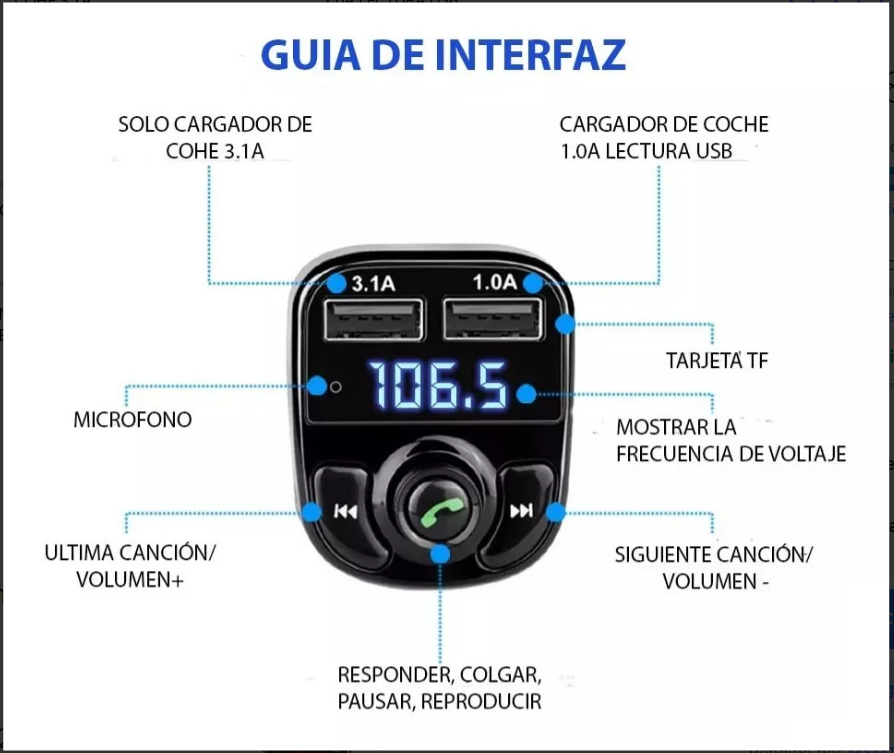 GUIA DE INTERFAZ

SOLO CARGADOR DE COHE 3.1A

CARGADOR DE COCHE 1.0A LECTURA USB

3.1A

1.0A

TARJETA TF

106.5

MICROFONO

MOSTRAR LA FRECUENCIA DE VOLTAJE

ULTIMA CANCIÓN/ VOLUMEN+

SIGUIENTE CANCIÓN/ VOLUMEN -

RESPONDER, COLGAR, PAUSAR, REPRODUCIR